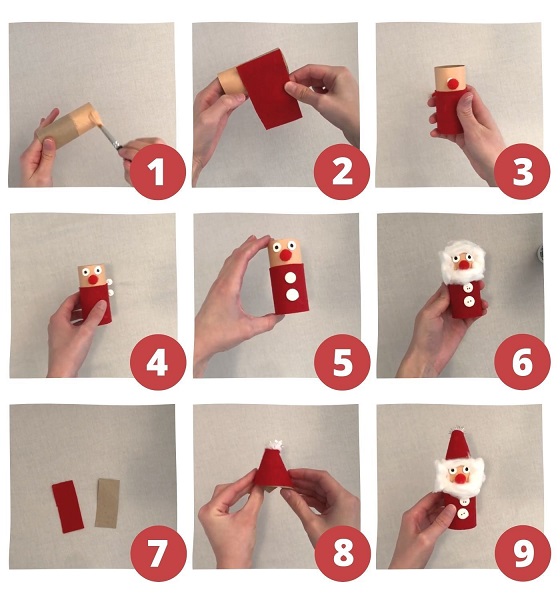 1

2

3

4

5

6

7

8

9