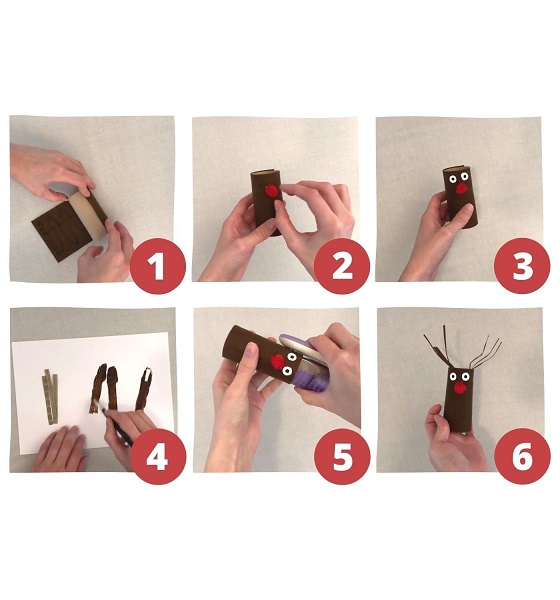 1

2

3

4

5

6