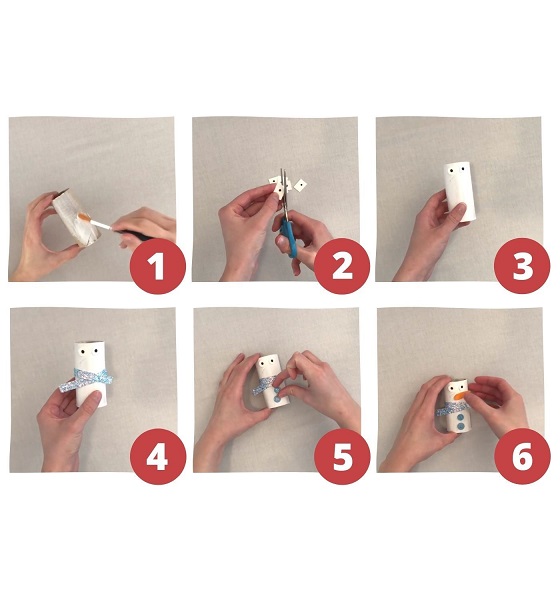 1
2
3
4
5
6