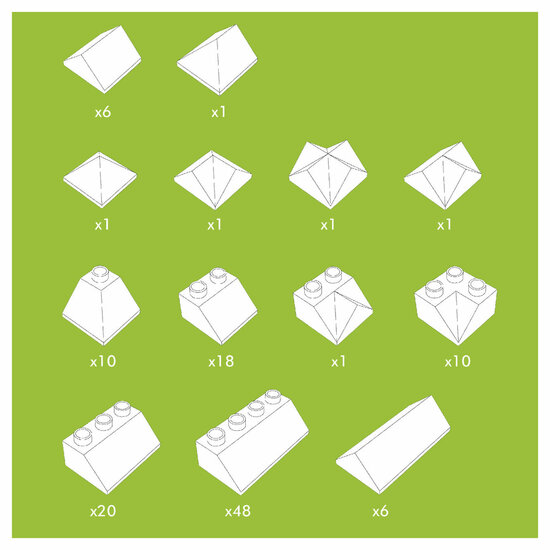 x6
x1

x1
x1
x1
x1

x10
x18
x1
x10

x20
x48
x6