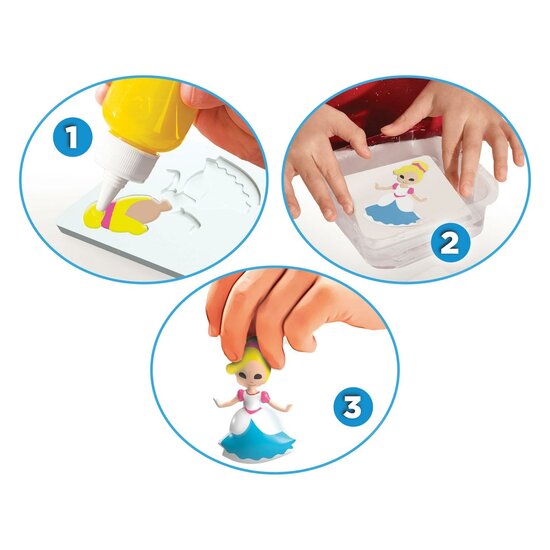 1

2

3