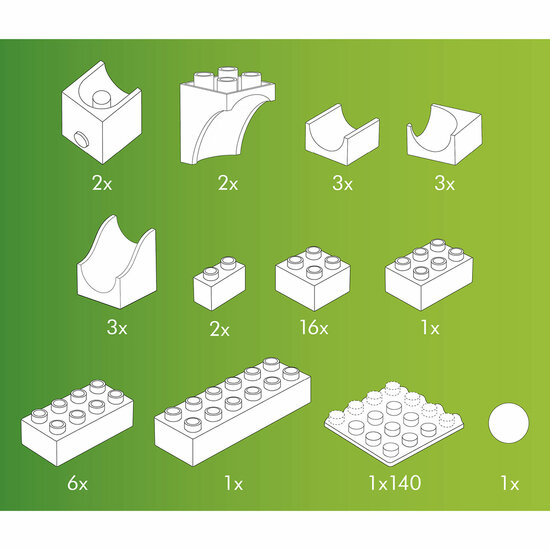 2x 2x 3x 3x

3x 2x 16x 1x

6x 1x 1x140 1x